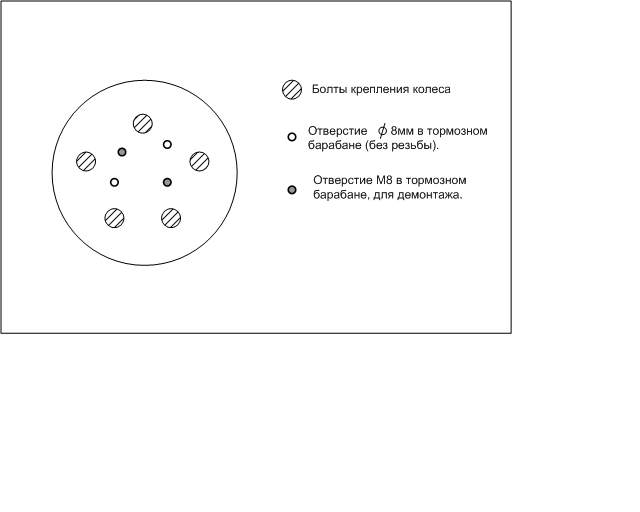 Болты крепления колеса

Отверстие $\phi$ 8мм в тормозном барабане (без резьбы).

Отверстие М8 в тормозном барабане, для демонтажа.